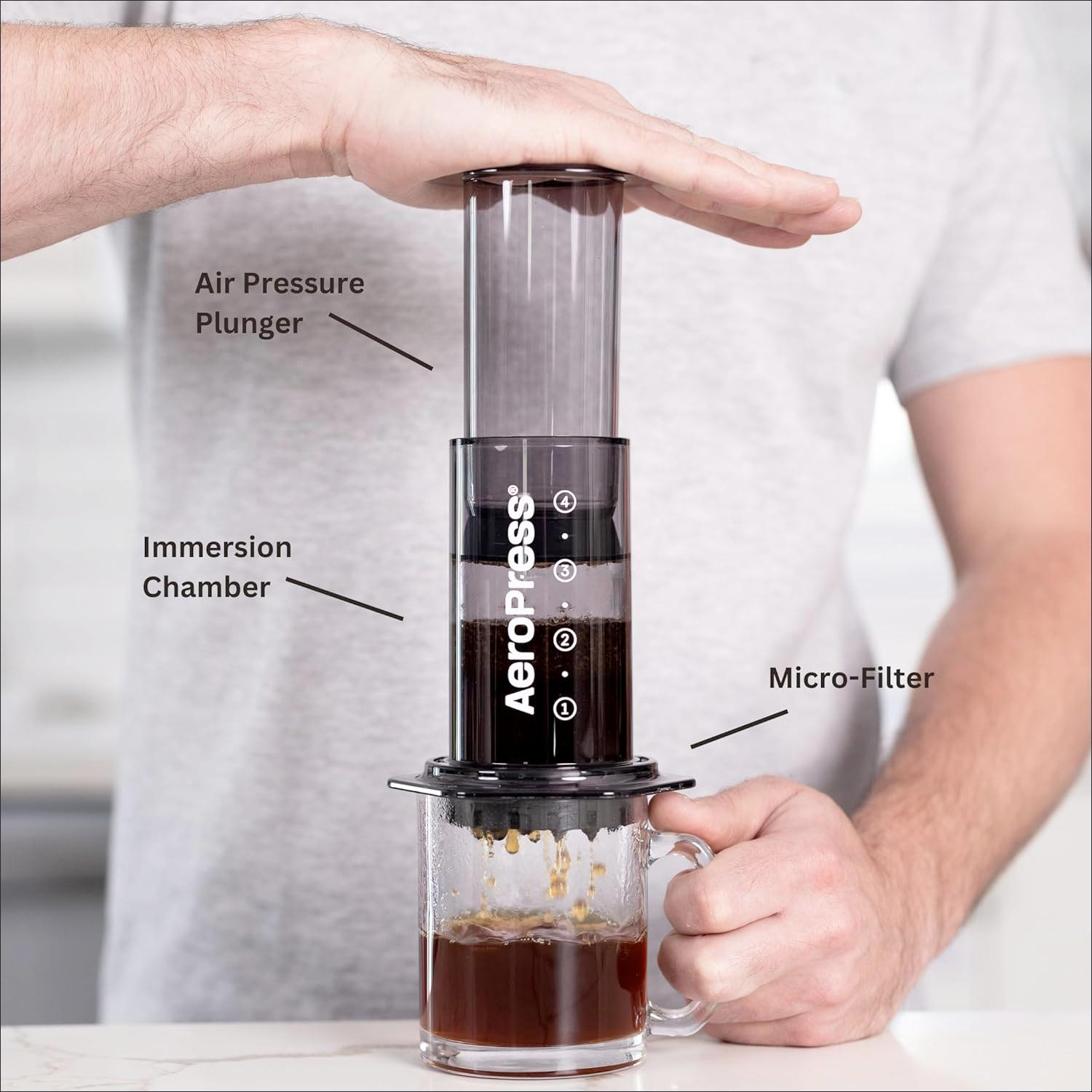 Air Pressure Plunger

Immersion Chamber

AeroPress®

④
③
②
①

Micro-Filter